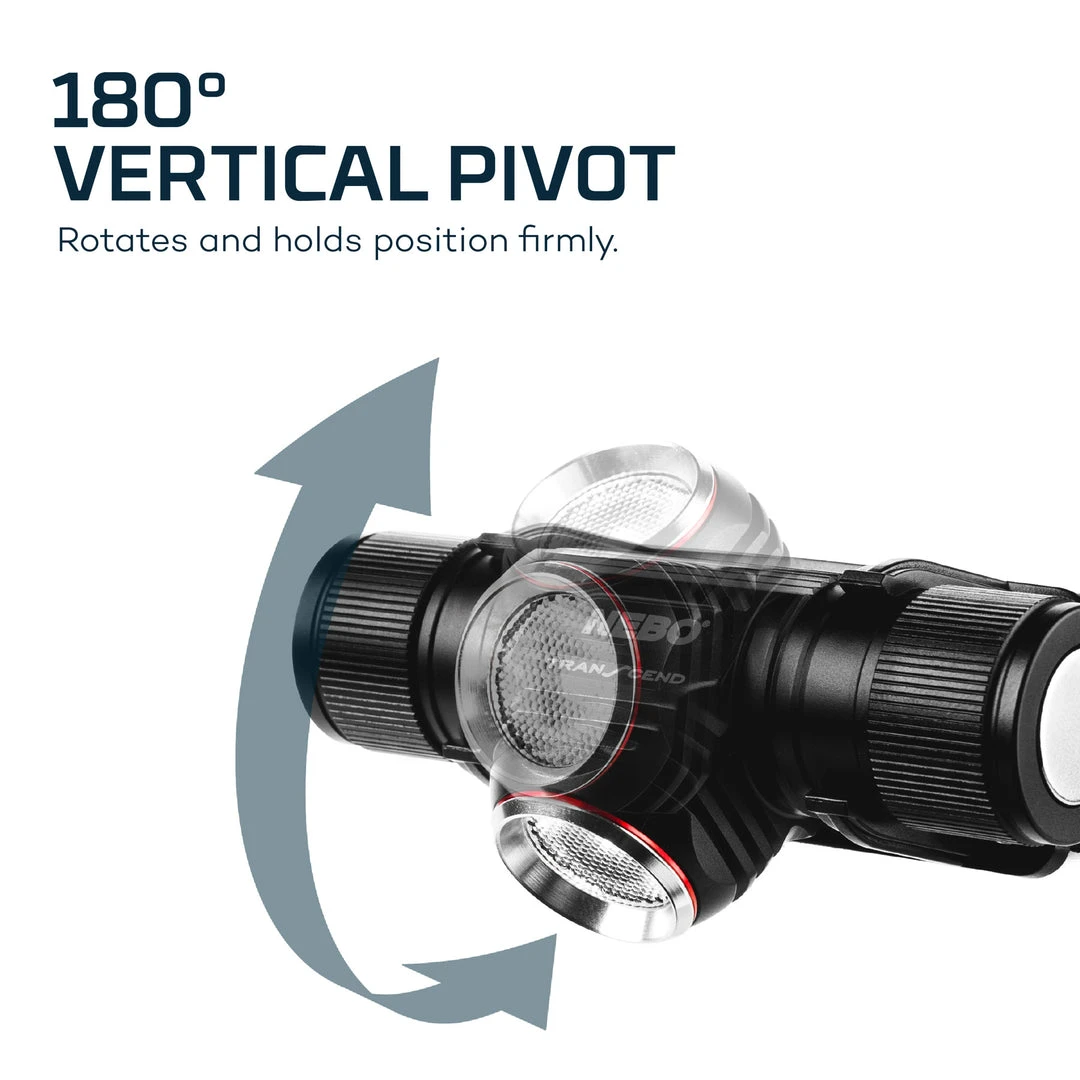 180°
VERTICAL PIVOT
Rotates and holds position firmly.

NEBO
TRANSCEND